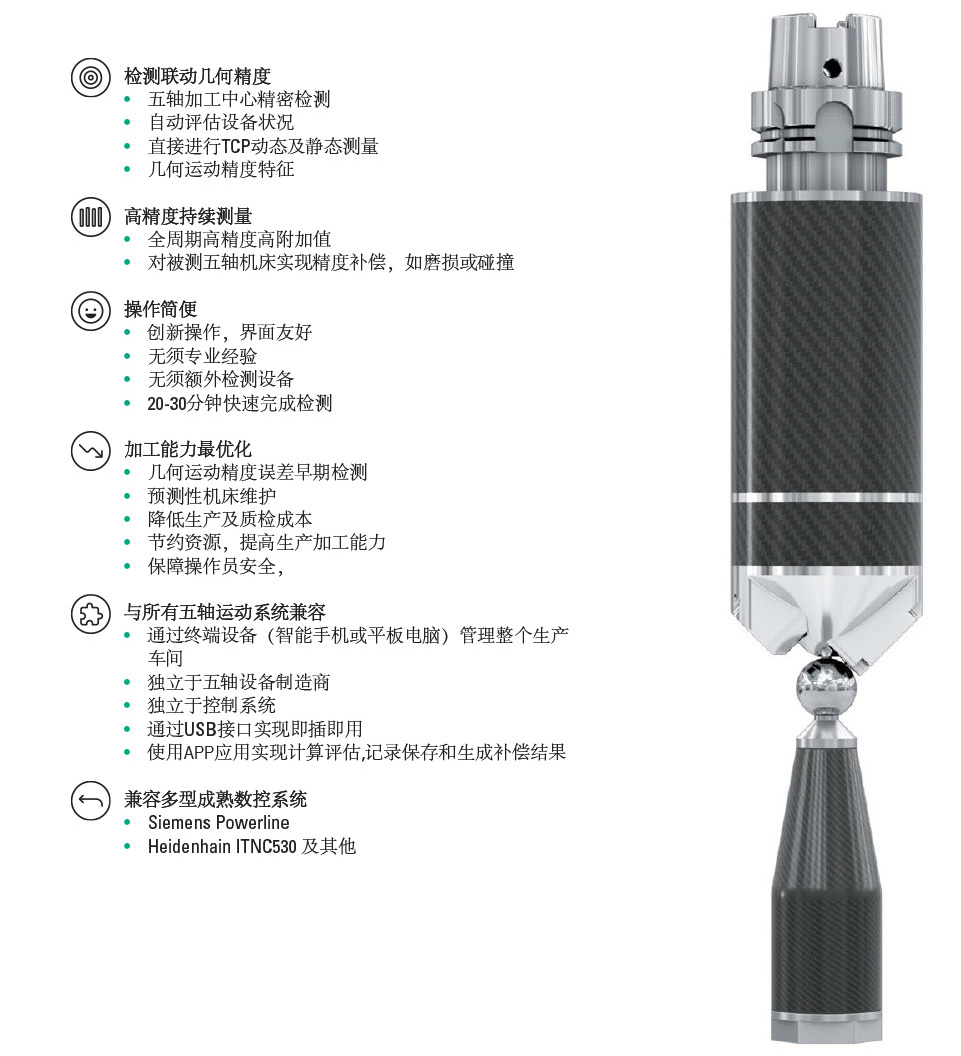 检测联动几何精度
• 五轴加工中心精密检测
• 自动评估设备状况
• 直接进行TCP动态及静态测量
• 几何运动精度特征

高精度持续测量
• 全周期高精度高附加值
• 对被测五轴机床实现精度补偿，如磨损或碰撞

操作简便
• 创新操作，界面友好
• 无须专业经验
• 无须额外检测设备
• 20-30分钟快速完成检测

加工能力最优化
• 几何运动精度误差早期检测
• 预测性机床维护
• 降低生产及质检成本
• 节约资源，提高生产加工能力
• 保障操作员安全，

与所有五轴运动系统兼容
• 通过终端设备（智能手机或平板电脑）管理整个生产车间
• 独立于五轴设备制造商
• 独立于控制系统
• 通过USB接口实现即插即用
• 使用APP应用实现计算评估,记录保存和生成补偿结果

兼容多型成熟数控系统
• Siemens Powerline
• Heidenhain ITNC530 及其他